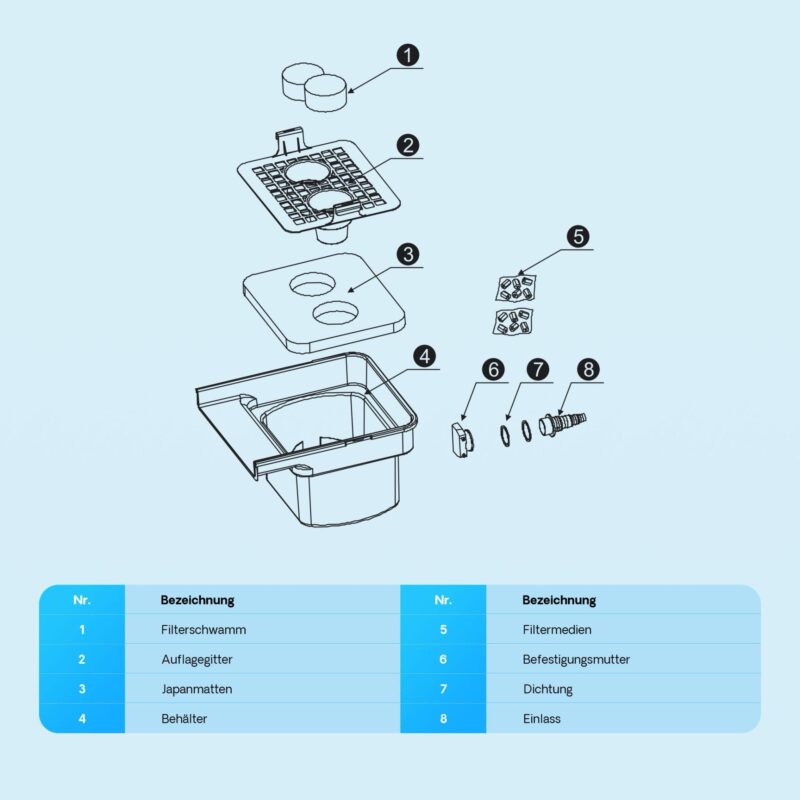 1

2

3

5

4

6

7

8

| Nr. | Bezeichnung | Nr. | Bezeichnung |
|---|---|---|---|
| 1 | Filterschwamm | 5 | Filtermedien |
| 2 | Auflagegitter | 6 | Befestigungsmutter |
| 3 | Japanmatten | 7 | Dichtung |
| 4 | Behälter | 8 | Einlass |