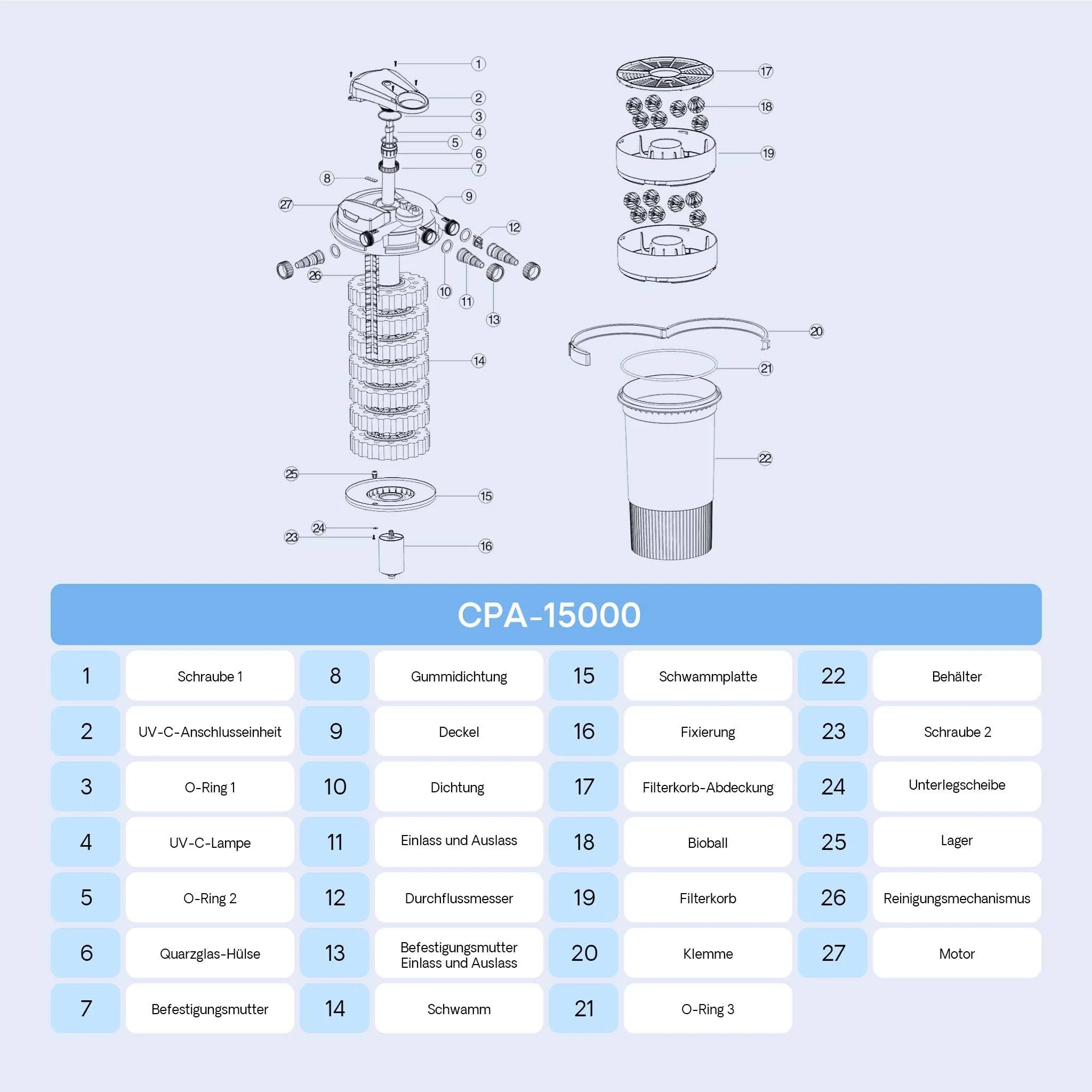 1
2
3
4
5
6
7
8
27
9
12
26
10
11
13
14
25
15
24
23
16
17
18
19
20
21
22

CPA-15000

| | | | | | | | |
|---|---|---|---|---|---|---|---|
| 1 | Schraube 1 | 8 | Gummidichtung | 15 | Schwammplatte | 22 | Behälter |
| 2 | UV-C-Anschlusseinheit | 9 | Deckel | 16 | Fixierung | 23 | Schraube 2 |
| 3 | O-Ring 1 | 10 | Dichtung | 17 | Filterkorb-Abdeckung | 24 | Unterlegscheibe |
| 4 | UV-C-Lampe | 11 | Einlass und Auslass | 18 | Bioball | 25 | Lager |
| 5 | O-Ring 2 | 12 | Durchflussmesser | 19 | Filterkorb | 26 | Reinigungsmechanismus |
| 6 | Quarzglas-Hülse | 13 | Befestigungsmutter Einlass und Auslass | 20 | Klemme | 27 | Motor |
| 7 | Befestigungsmutter | 14 | Schwamm | 21 | O-Ring 3 | | |