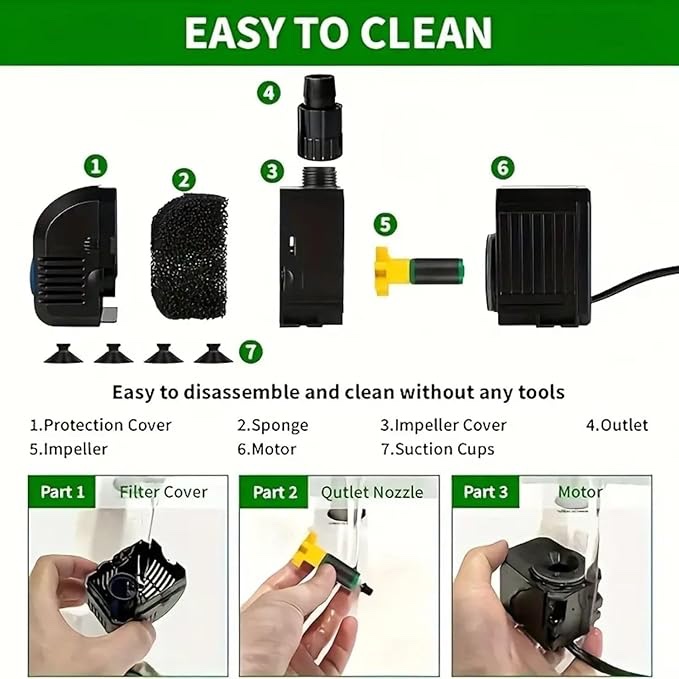 EASY TO CLEAN

4

1

2

3

6

5

7

Easy to disassemble and clean without any tools

1.Protection Cover
2.Sponge
3.Impeller Cover
4.Outlet
5.Impeller
6.Motor
7.Suction Cups

Part 1 Filter Cover

Part 2 Outlet Nozzle

Part 3 Motor