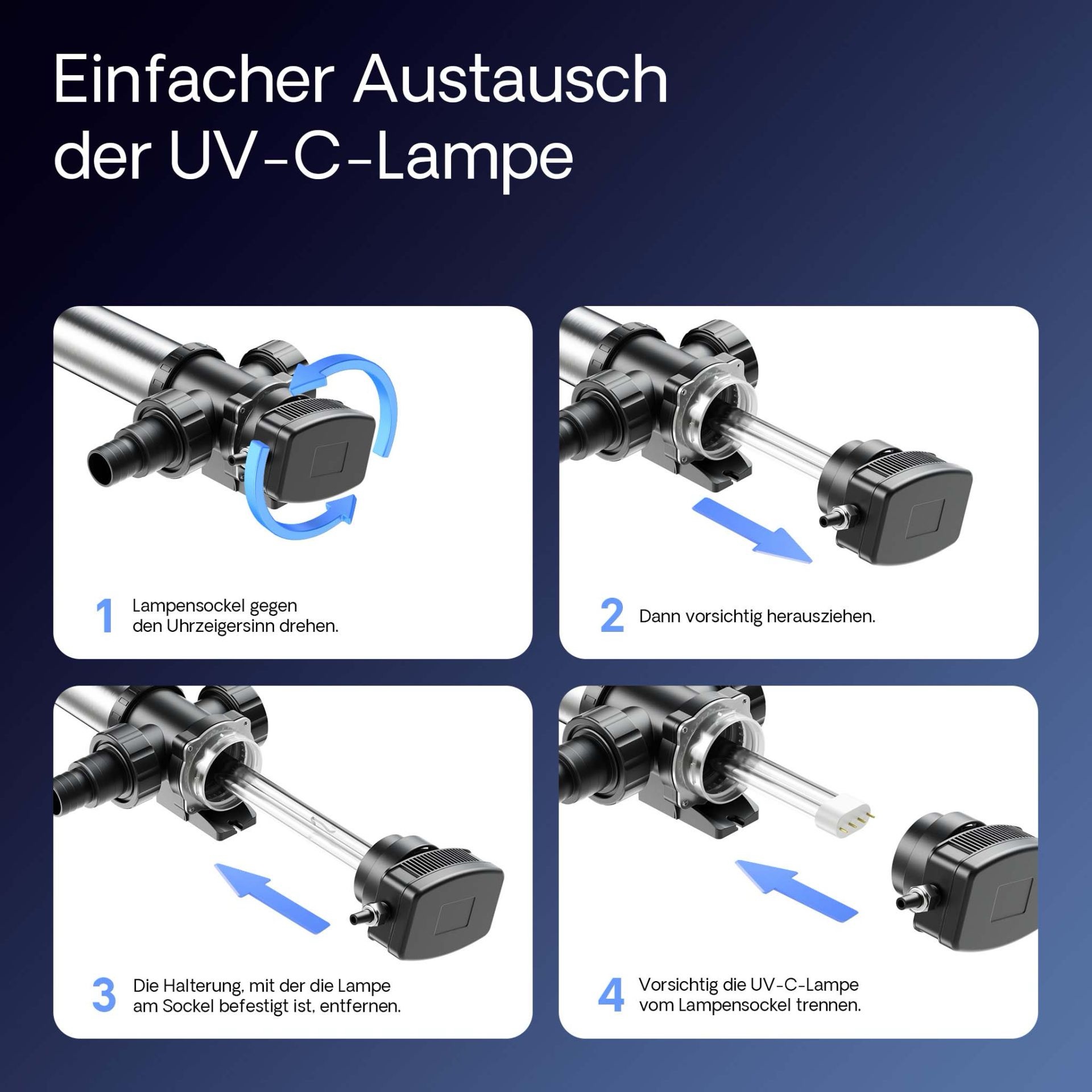 Einfacher Austausch der UV-C-Lampe

1 Lampensockel gegen den Uhrzeigersinn drehen.

2 Dann vorsichtig herausziehen.

3 Die Halterung, mit der die Lampe am Sockel befestigt ist, entfernen.

4 Vorsichtig die UV-C-Lampe vom Lampensockel trennen.