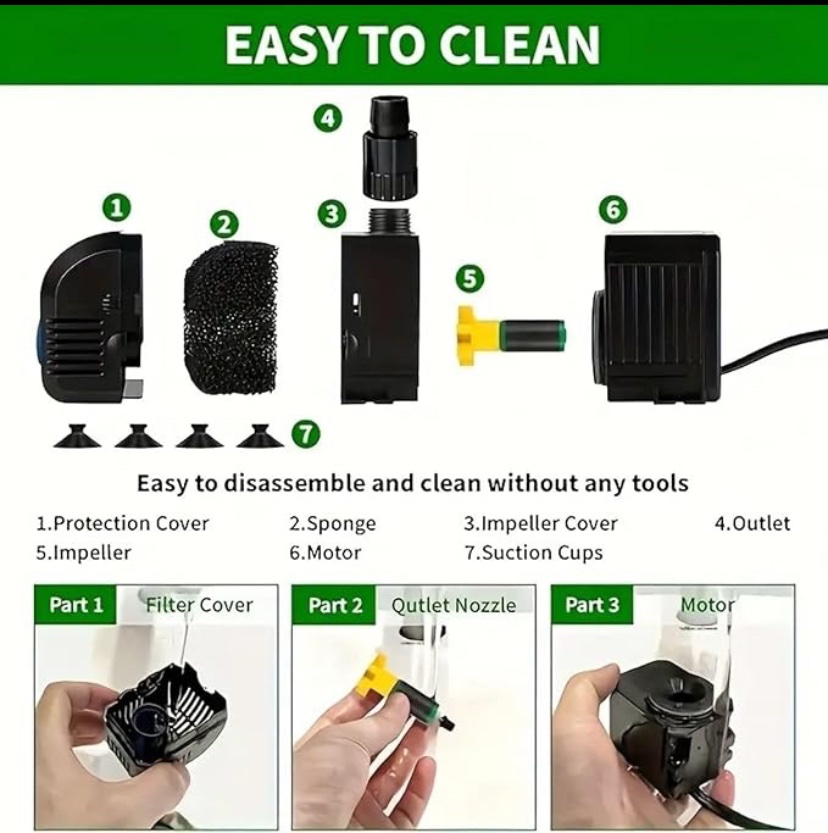 EASY TO CLEAN

4

1

2

3

6

5

7

Easy to disassemble and clean without any tools

1.Protection Cover 2.Sponge 3.Impeller Cover 4.Outlet
5.Impeller 6.Motor 7.Suction Cups

Part 1 Filter Cover

Part 2 Outlet Nozzle

Part 3 Motor