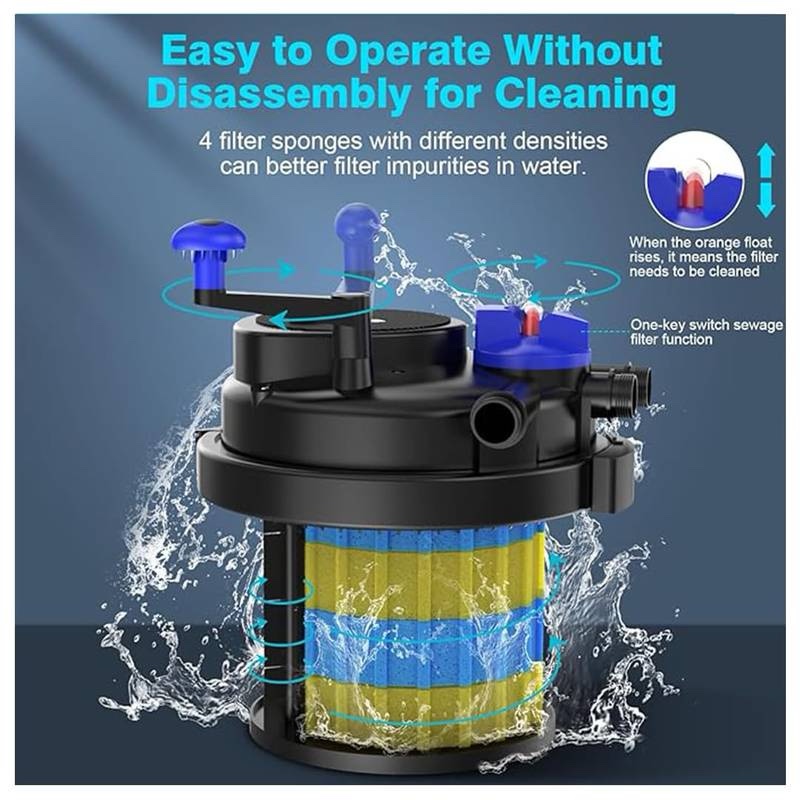 Easy to Operate Without Disassembly for Cleaning

4 filter sponges with different densities can better filter impurities in water.

When the orange float rises, it means the filter needs to be cleaned

One-key switch sewage filter function